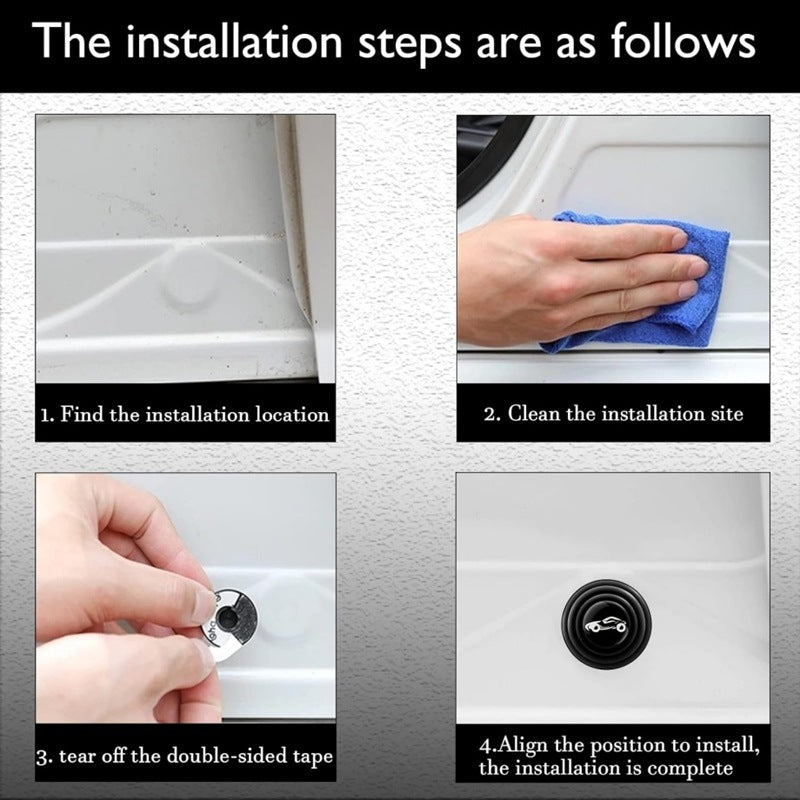 The installation steps are as follows

1. Find the installation location

2. Clean the installation site

3. tear off the double-sided tape

4.Align the position to install, the installation is complete